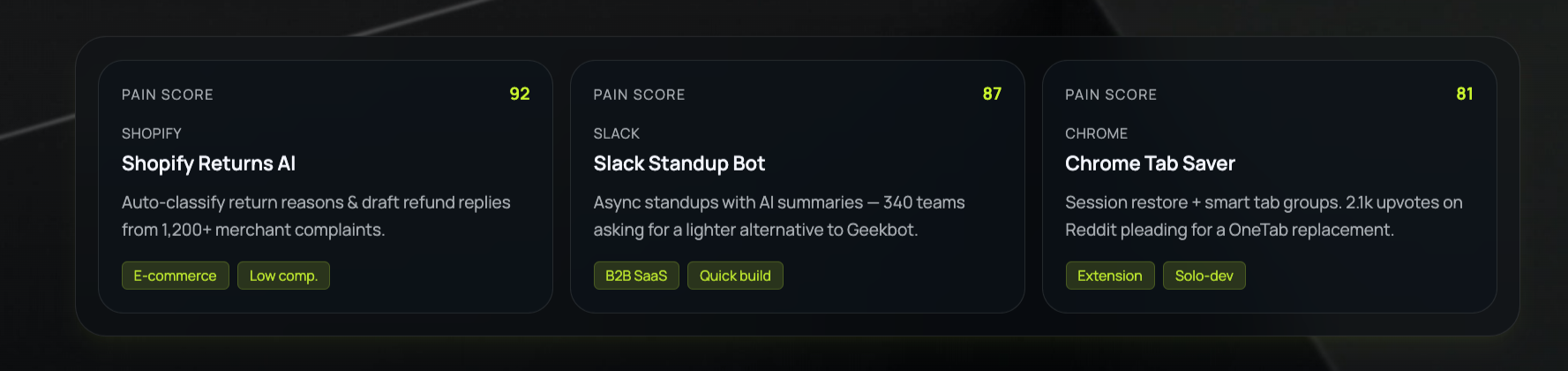 PAIN SCORE 92

SHOPIFY

Shopify Returns AI

Auto-classify return reasons & draft refund replies from 1,200+ merchant complaints.

E-commerce

Low comp.

PAIN SCORE 87

SLACK

Slack Standup Bot

Async standups with AI summaries — 340 teams asking for a lighter alternative to Geekbot.

B2B SaaS

Quick build

PAIN SCORE 81

CHROME

Chrome Tab Saver

Session restore + smart tab groups. 2.1k upvotes on Reddit pleading for a OneTab replacement.

Extension

Solo-dev